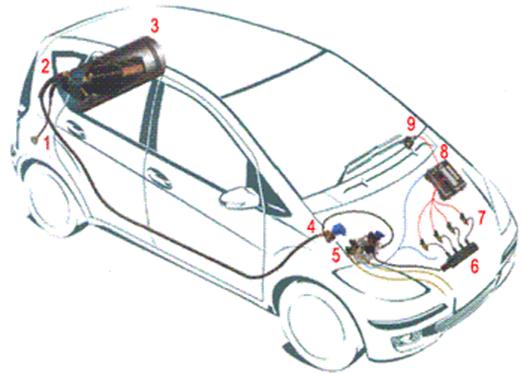 3
2
1
9
8
7
4
5
6