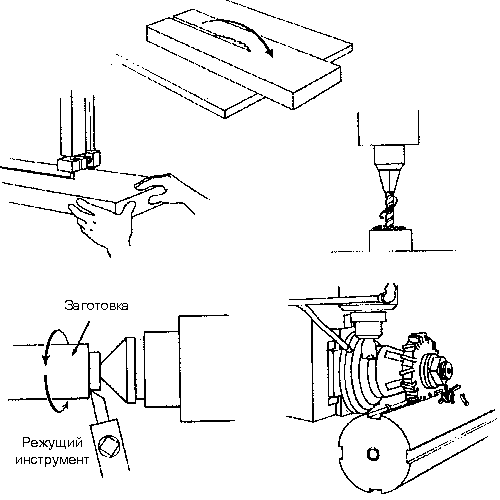 Заготовка

Режущий инструмент