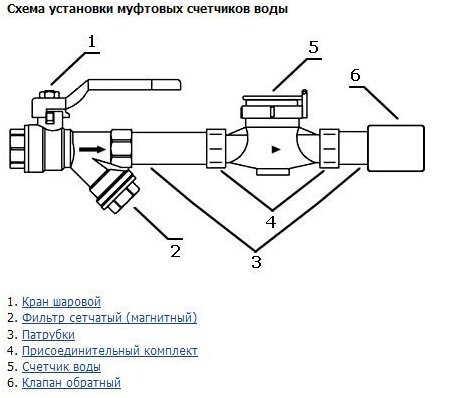 Схема установки муфтовых счетчиков воды

1

5

6

4

2

3

1. Кран шаровой
2. Фильтр сетчатый (магнитный)
3. Патрубки
4. Присоединительный комплект
5. Счетчик воды
6. Клапан обратный