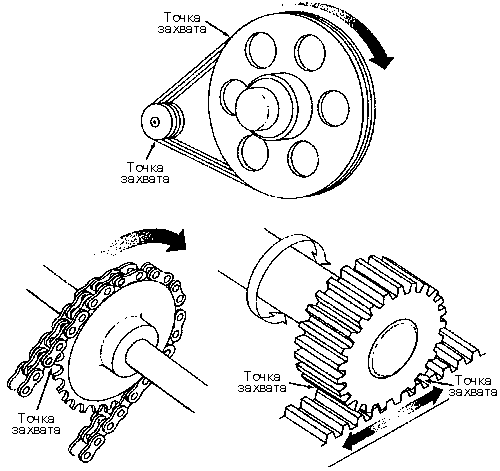 Точка захвата

Точка захвата

Точка захвата

Точка захвата

Точка захвата