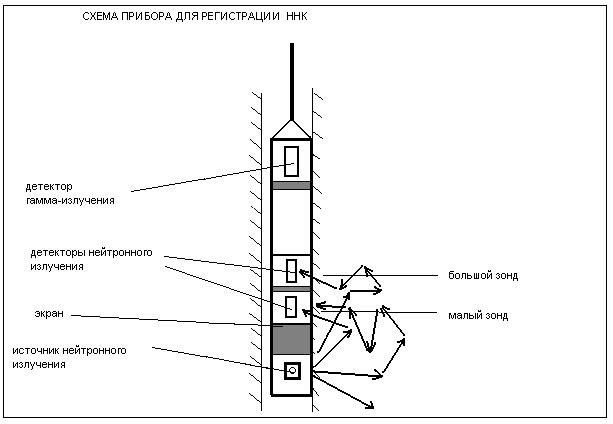 СХЕМА ПРИБОРА ДЛЯ РЕГИСТРАЦИИ ННК

детектор гамма-излучения

детекторы нейтронного излучения

экран

источник нейтронного излучения

большой зонд

малый зонд