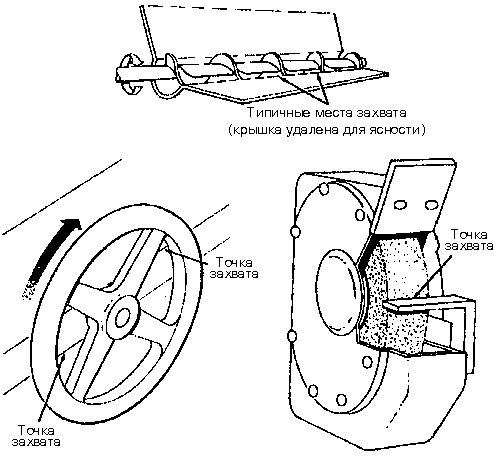 Типичные места захвата
(крышка удалена для ясности)

Точка захвата

Точка захвата

Точка захвата