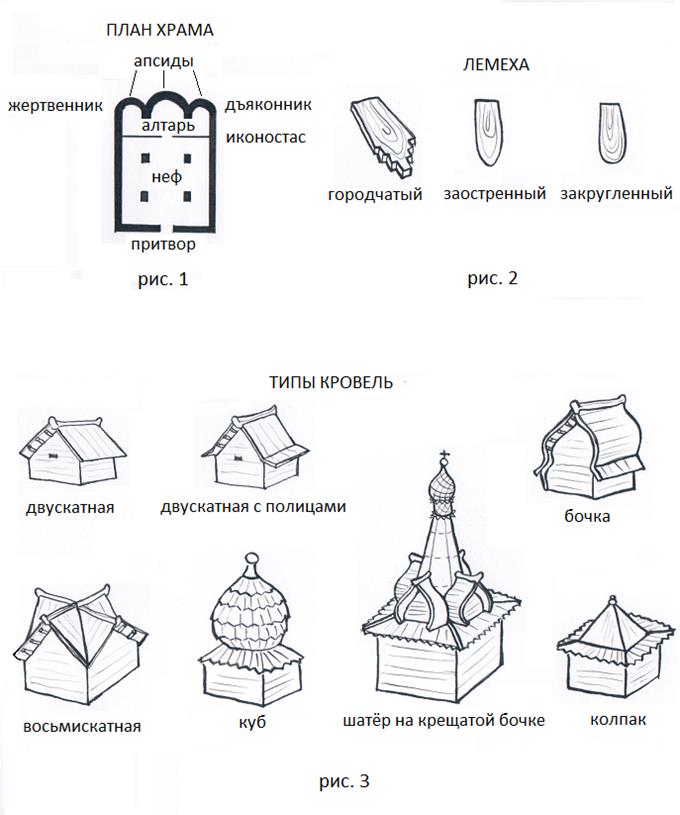 ПЛАН ХРАМА

апсиды

жертвенник

дъяконник

алтарь

иконостас

неф

притвор

рис. 1

ЛЕМЕХА

городчатый

заостренный

закругленный

рис. 2

ТИПЫ КРОВЕЛЬ

двускатная

двускатная с полицами

бочка

восьмискатная

куб

шатёр на крещатой бочке

колпак

рис. 3