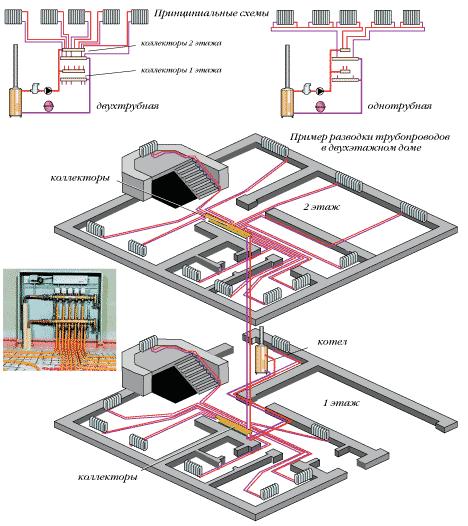 Принципиальные схемы

коллекторы 2 этажа

коллекторы 1 этажа

двухтрубная

однотрубная

Пример разводки трубопроводов в двухэтажном доме

коллекторы

2 этаж

котел

1 этаж

коллекторы