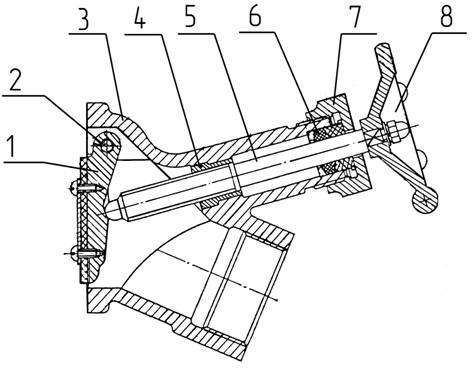 3
4
5
6
7
8
2
1