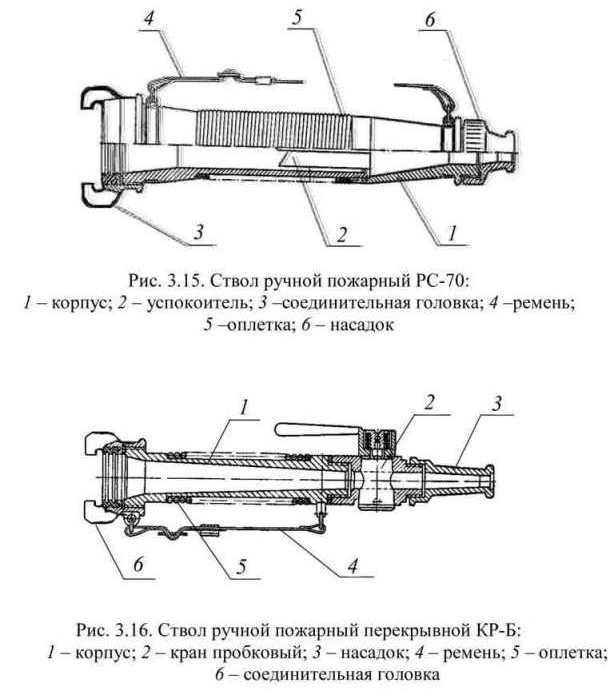 4
5
6
3
2
1

Рис. 3.15. Ствол ручной пожарный РС-70:
1 – корпус; 2 – успокоитель; 3 –соединительная головка; 4 –ремень; 5 –оплетка; 6 – насадок

1
2
3
6
5
4

Рис. 3.16. Ствол ручной пожарный перекрывной КР-Б:
1 – корпус; 2 – кран пробковый; 3 – насадок; 4 – ремень; 5 – оплетка; 6 – соединительная головка