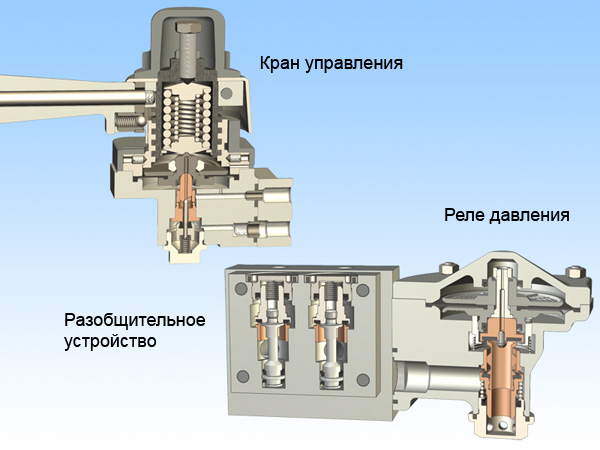 Кран управления

Реле давления

Разобщительное устройство