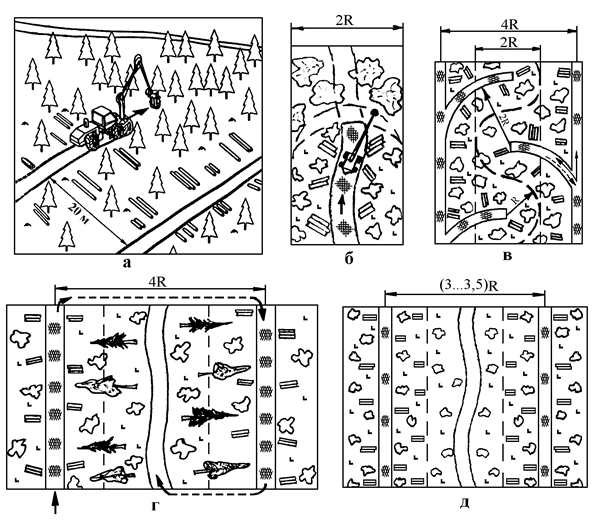 20 м

а

2R

б

4R

2R

2R

R

в

4R

г

(3...3,5)R

д