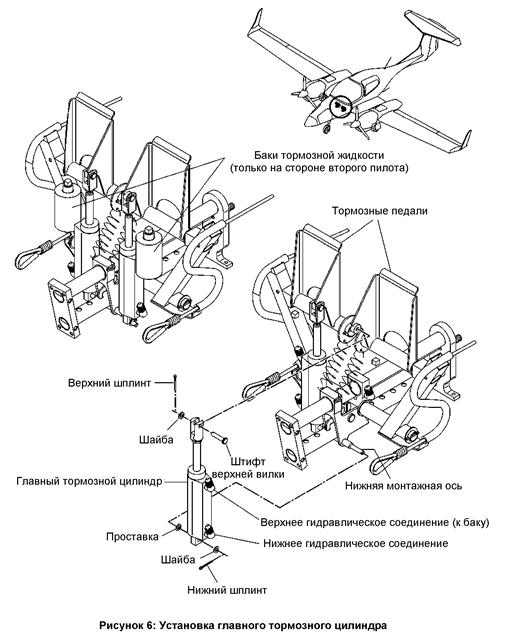 Баки тормозной жидкости
(только на стороне второго пилота)

Тормозные педали

Верхний шплинт

Шайба

Штифт
верхней вилки

Главный тормозной цилиндр

Нижняя монтажная ось

Верхнее гидравлическое соединение (к баку)

Проставка

Нижнее гидравлическое соединение

Шайба

Нижний шплинт

Рисунок 6: Установка главного тормозного цилиндра