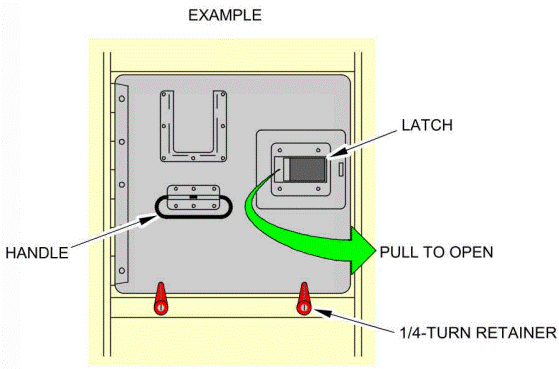 EXAMPLE

LATCH

HANDLE

PULL TO OPEN

1/4-TURN RETAINER